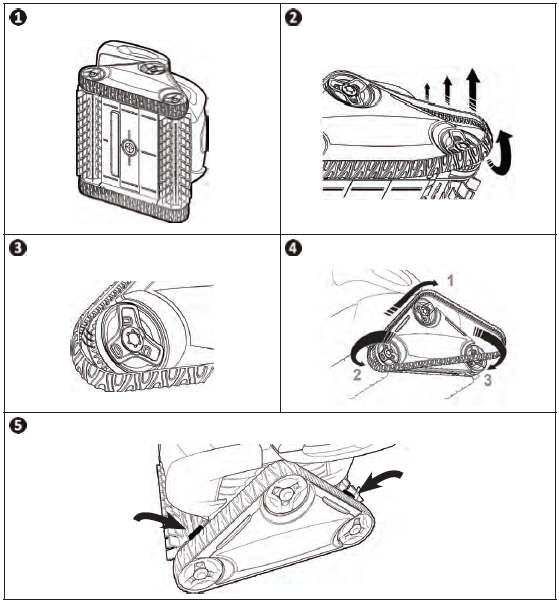 ❶

❷

❸

❹

1

2

3

❺